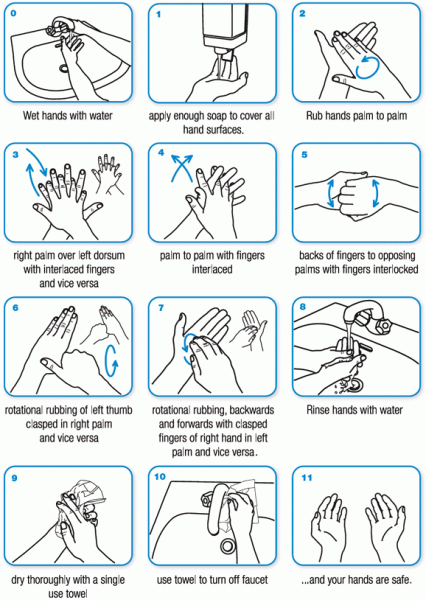 0

Wet hands with water

1

apply enough soap to cover all hand surfaces.

2

Rub hands palm to palm

3

right palm over left dorsum with interlaced fingers and vice versa

4

palm to palm with fingers interlaced

5

backs of fingers to opposing palms with fingers interlocked

6

rotational rubbing of left thumb clasped in right palm and vice versa

7

rotational rubbing, backwards and forwards with clasped fingers of right hand in left palm and vice versa.

8

Rinse hands with water

9

dry thoroughly with a single use towel

10

use towel to turn off faucet

11

...and your hands are safe.